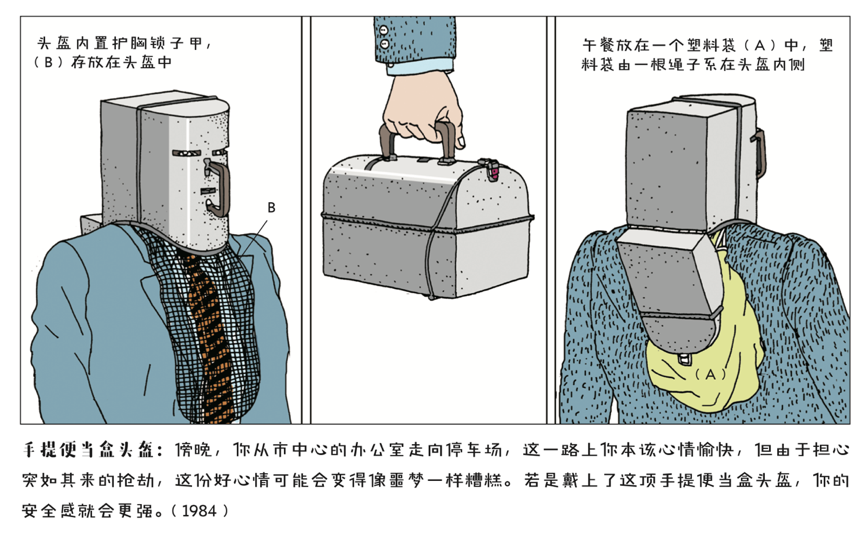 头盔内置护胸锁子甲，（B）存放在头盔中

B

午餐放在一个塑料袋（A）中，塑料袋由一根绳子系在头盔内侧

（A）

手提便当盒头盔：傍晚，你从市中心的办公室走向停车场，这一路上你本该心情愉快，但由于担心突如其来的抢劫，这份好心情可能会变得像噩梦一样糟糕。若是戴上了这顶手提便当盒头盔，你的安全感就会更强。（1984）