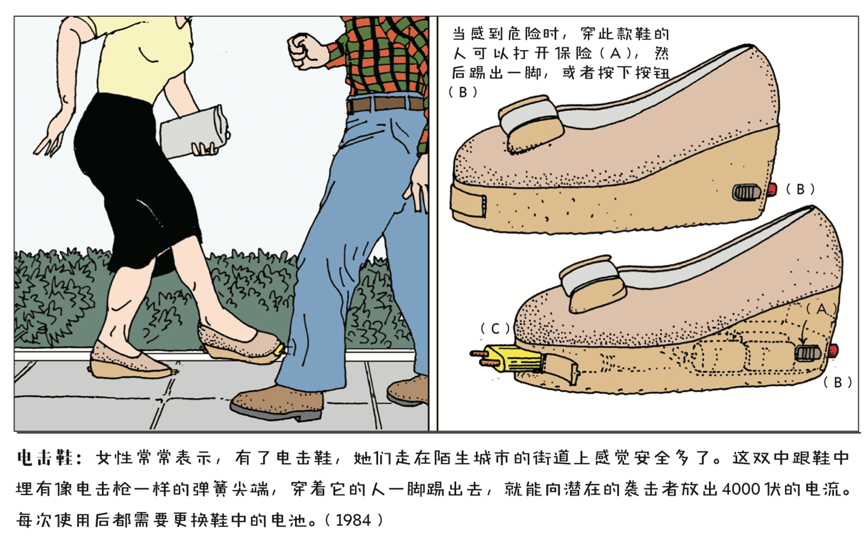 当感到危险时，穿此款鞋的人可以打开保险（A），然后踢出一脚，或者按下按钮（B）

（B）

（C）

（A）

（B）

电击鞋：女性常常表示，有了电击鞋，她们走在陌生城市的街道上感觉安全多了。这双中跟鞋中埋有像电击枪一样的弹簧尖端，穿着它的人一脚踢出去，就能向潜在的袭击者放出4000伏的电流。每次使用后都需要更换鞋中的电池。（1984）