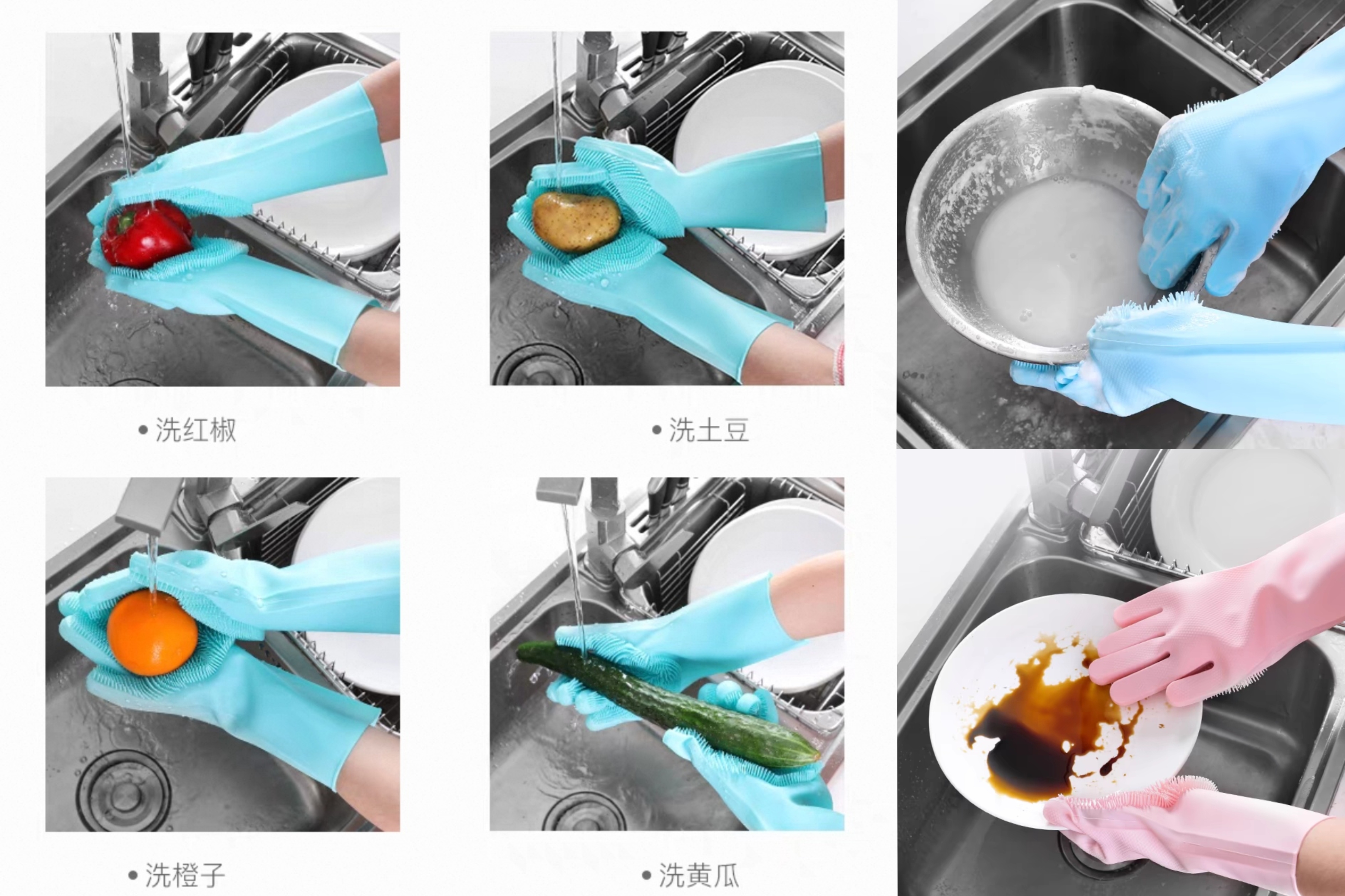 • 洗红椒

• 洗土豆

• 洗橙子

• 洗黄瓜