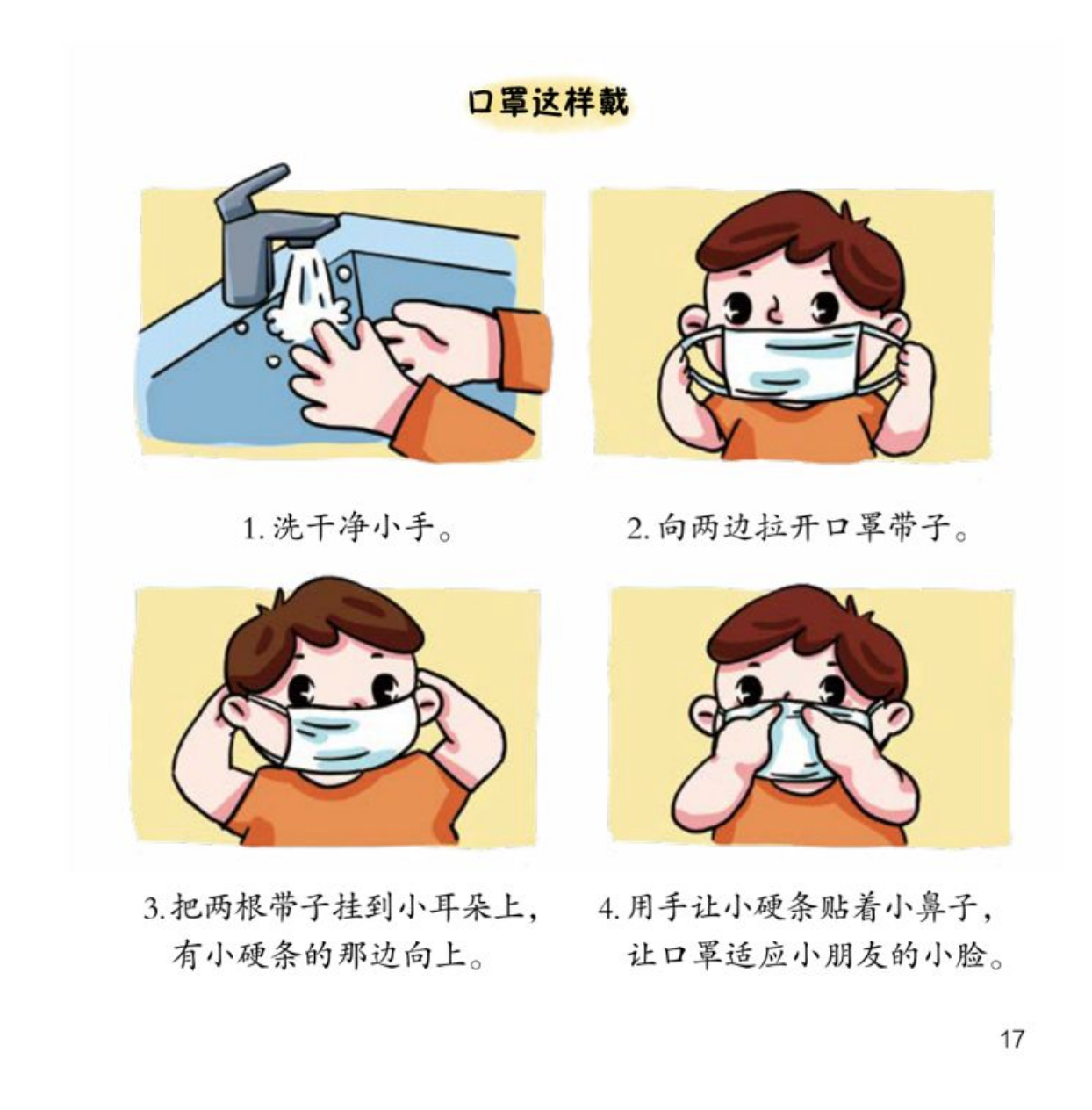 口罩这样戴

1. 洗干净小手。

2. 向两边拉开口罩带子。

3. 把两根带子挂到小耳朵上，有小硬条的那边向上。

4. 用手让小硬条贴着小鼻子，让口罩适应小朋友的小脸。

17