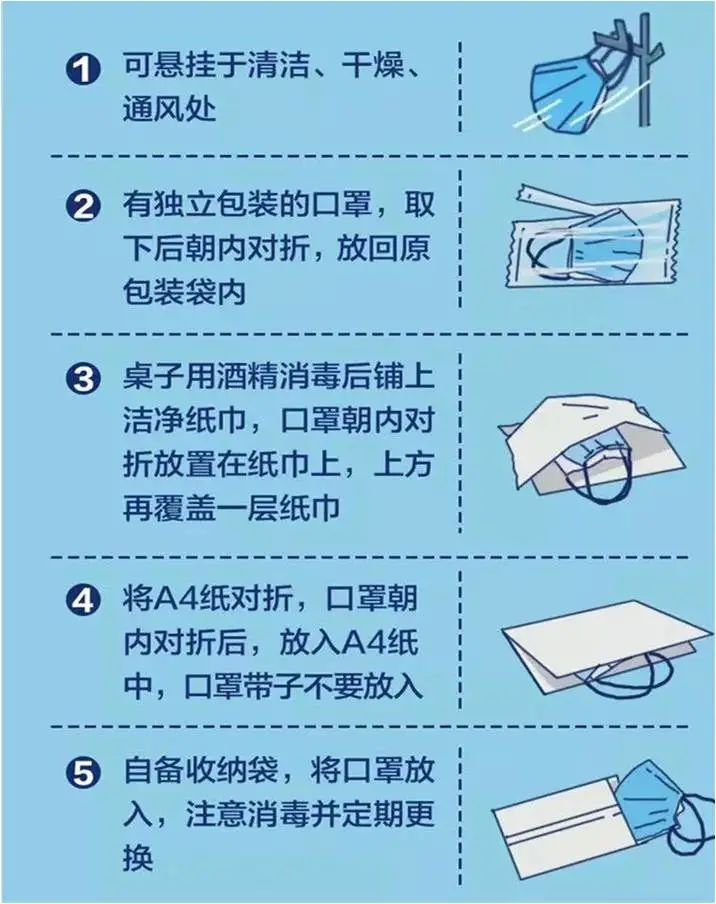 1 可悬挂于清洁、干燥、通风处

2 有独立包装的口罩，取下后朝内对折，放回原包装袋内

3 桌子用酒精消毒后铺上洁净纸巾，口罩朝内对折放置在纸巾上，上方再覆盖一层纸巾

4 将A4纸对折，口罩朝内对折后，放入A4纸中，口罩带子不要放入

5 自备收纳袋，将口罩放入，注意消毒并定期更换