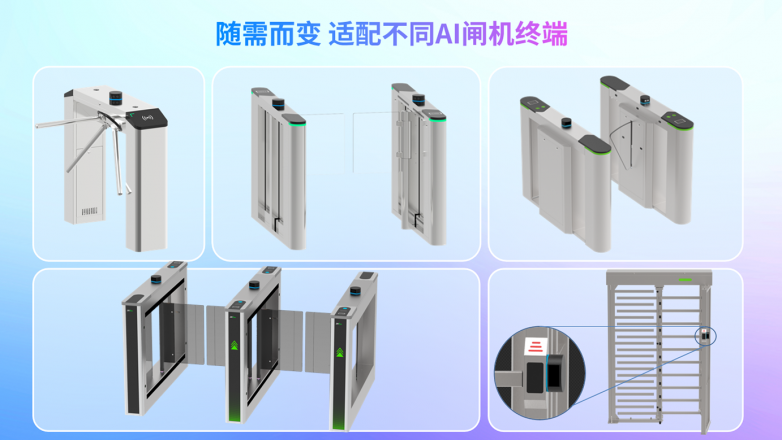 随需而变 适配不同AI闸机终端